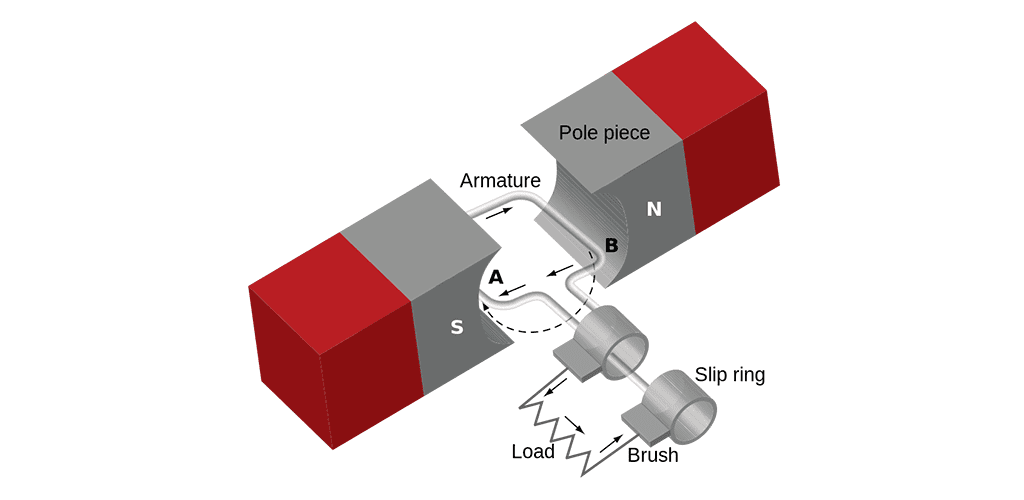 Pole piece
Armature
N
B
A
S
Slip ring
Load
Brush